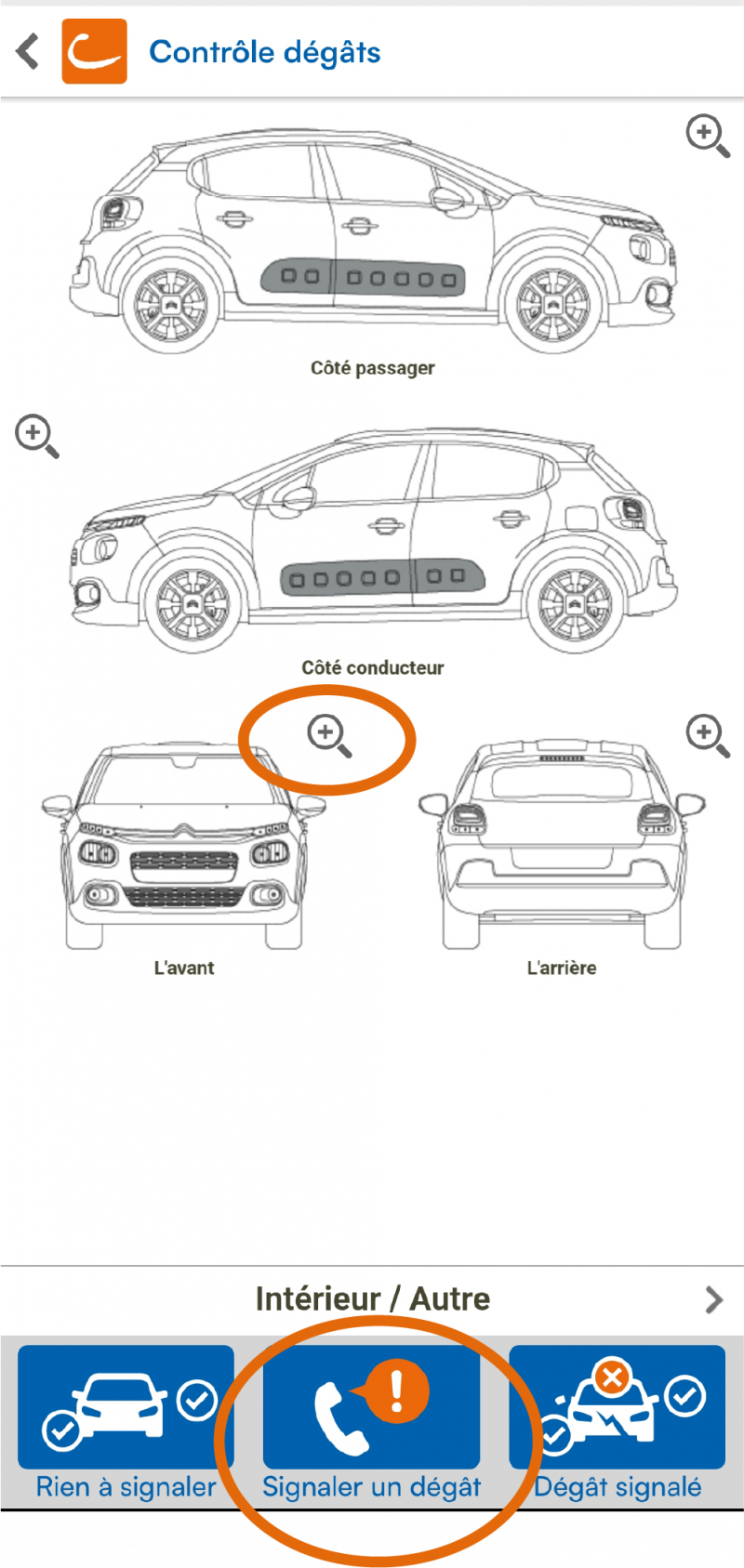 Contrôle dégâts

Côté passager

Côté conducteur

L'avant

L'arrière

Intérieur / Autre

Rien à signaler

Signaler un dégât

Dégât signalé