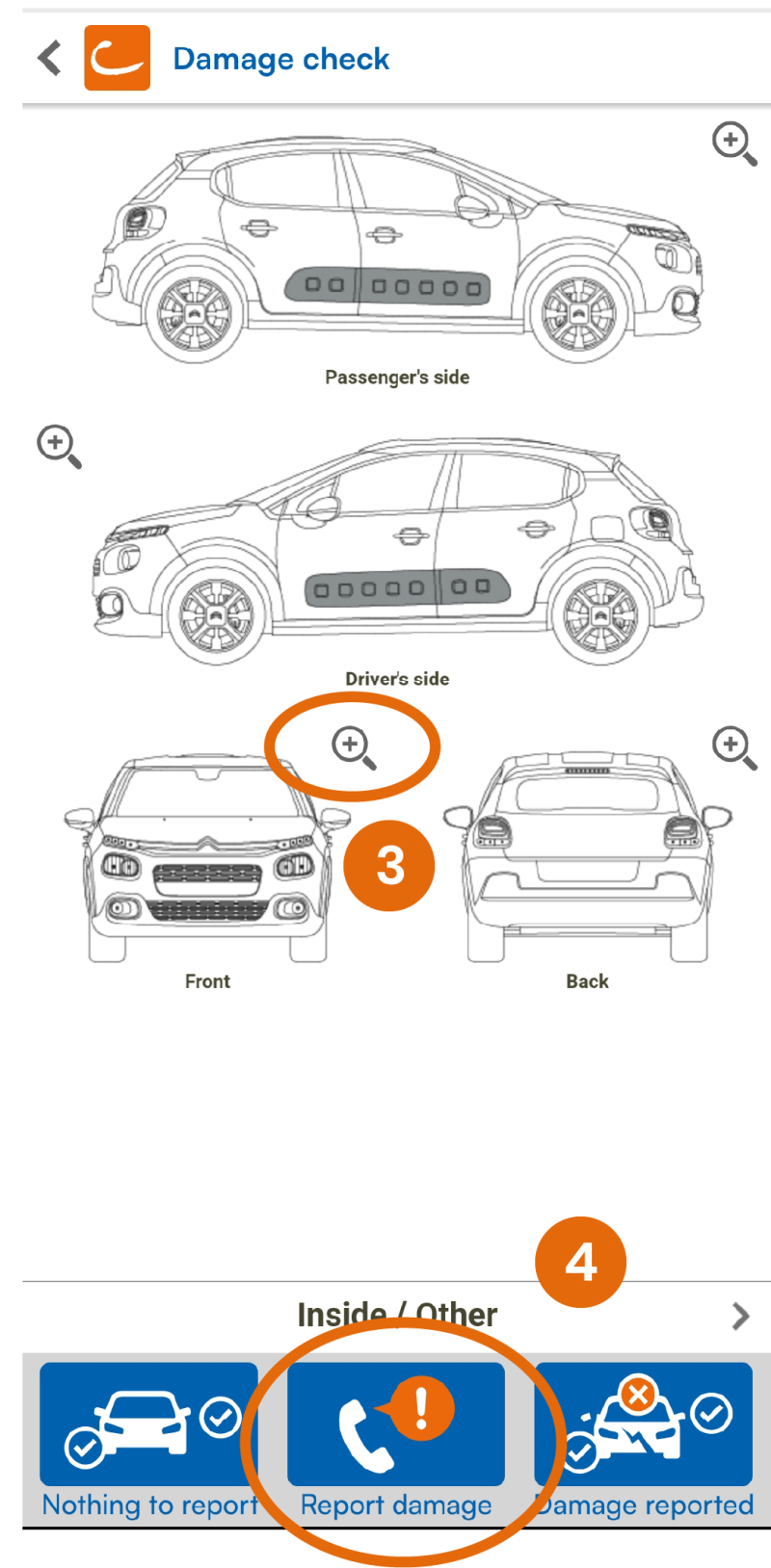 Damage check

Passenger's side

Driver's side

3

Front

Back

4

Inside / Other

Nothing to report

Report damage

Damage reported